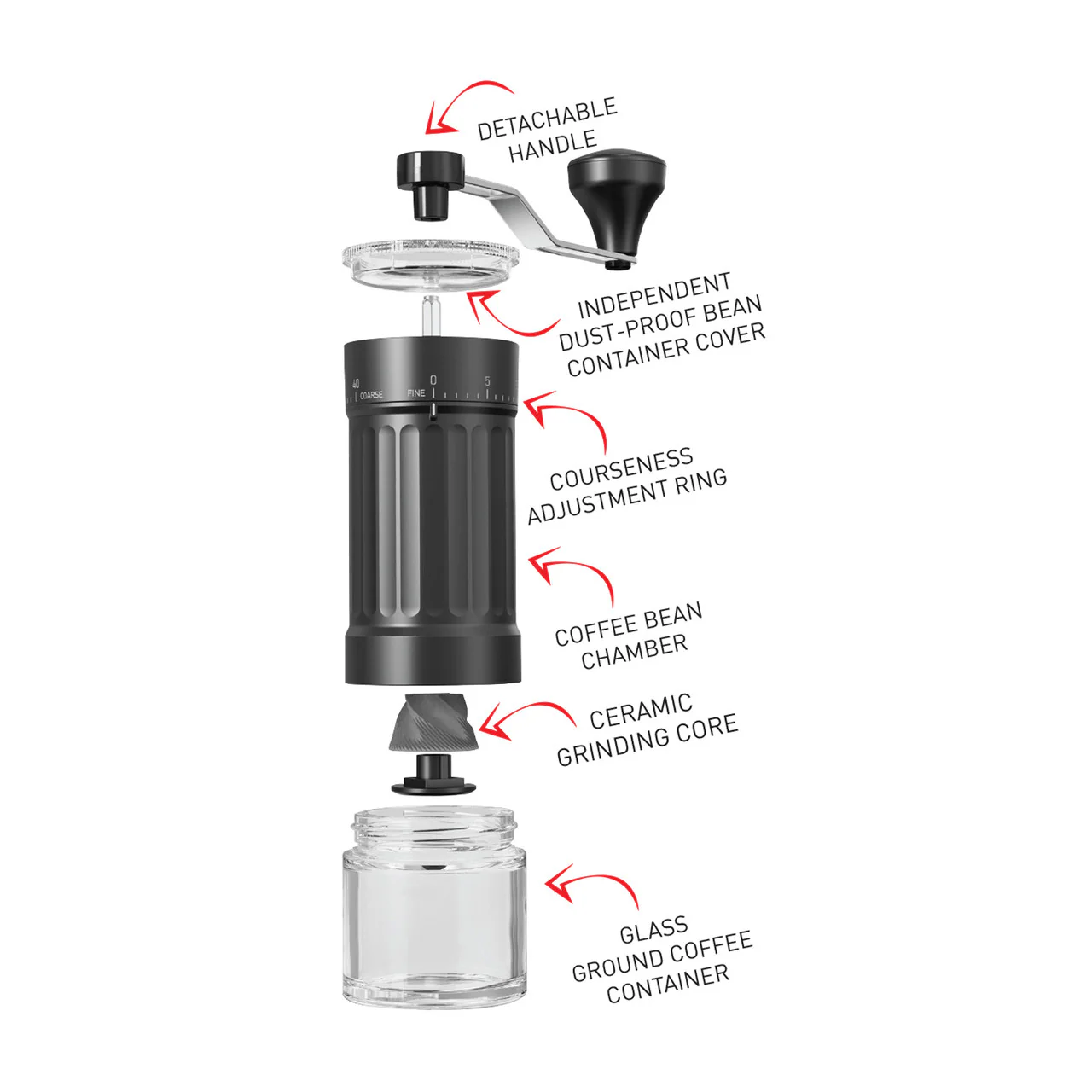 DETACHABLE HANDLE

INDEPENDENT DUST-PROOF BEAN CONTAINER COVER

40 COARSE FINE 0 5

COURSENESS ADJUSTMENT RING

COFFEE BEAN CHAMBER

CERAMIC GRINDING CORE

GLASS GROUND COFFEE CONTAINER